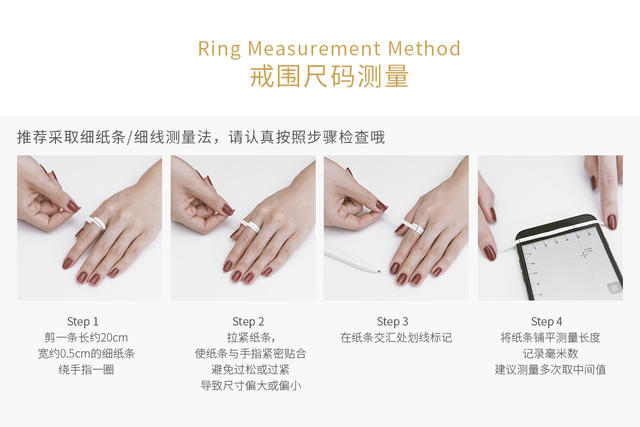 Ring Measurement Method
戒围尺码测量

推荐采取细纸条/细线测量法，请认真按照步骤检查哦

Step 1
剪一条长约20cm
宽约0.5cm的细纸条
绕手指一圈

Step 2
拉紧纸条，
使纸条与手指紧密贴合
避免过松或过紧
导致尺寸偏大或偏小

Step 3
在纸条交汇处划线标记

Step 4
将纸条铺平测量长度
记录毫米数
建议测量多次取中间值